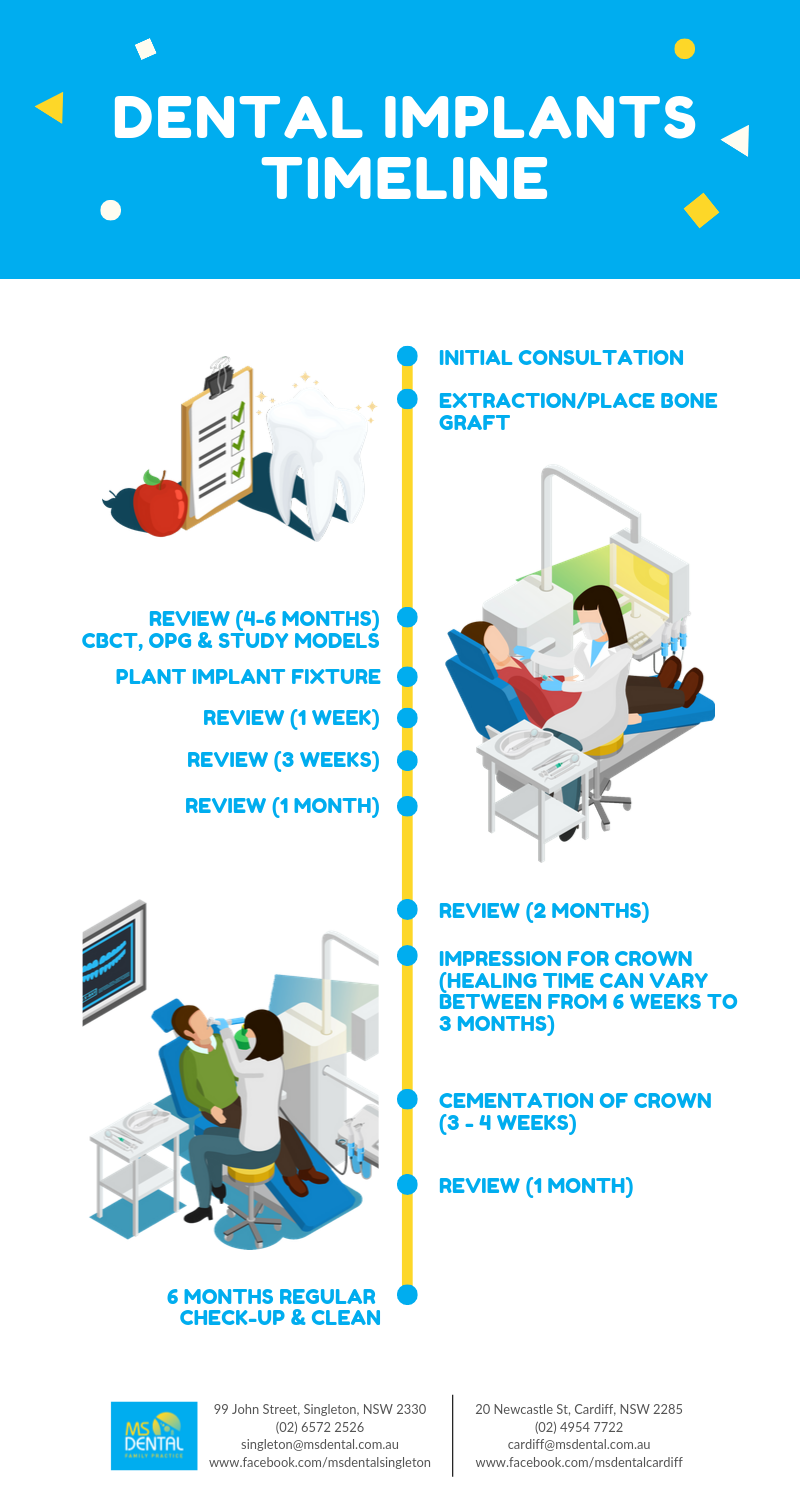 DENTAL IMPLANTS TIMELINE

INITIAL CONSULTATION

EXTRACTION/PLACE BONE GRAFT

REVIEW (4-6 MONTHS) CBCT, OPG & STUDY MODELS

PLANT IMPLANT FIXTURE

REVIEW (1 WEEK)

REVIEW (3 WEEKS)

REVIEW (1 MONTH)

REVIEW (2 MONTHS)

IMPRESSION FOR CROWN (HEALING TIME CAN VARY BETWEEN FROM 6 WEEKS TO 3 MONTHS)

CEMENTATION OF CROWN (3 - 4 WEEKS)

REVIEW (1 MONTH)

6 MONTHS REGULAR CHECK-UP & CLEAN

MS DENTAL FAMILY PRACTICE

99 John Street, Singleton, NSW 2330
(02) 6572 2526
singleton@msdental.com.au
www.facebook.com/msdentalsingleton

20 Newcastle St, Cardiff, NSW 2285
(02) 4954 7722
cardiff@msdental.com.au
www.facebook.com/msdentalcardiff